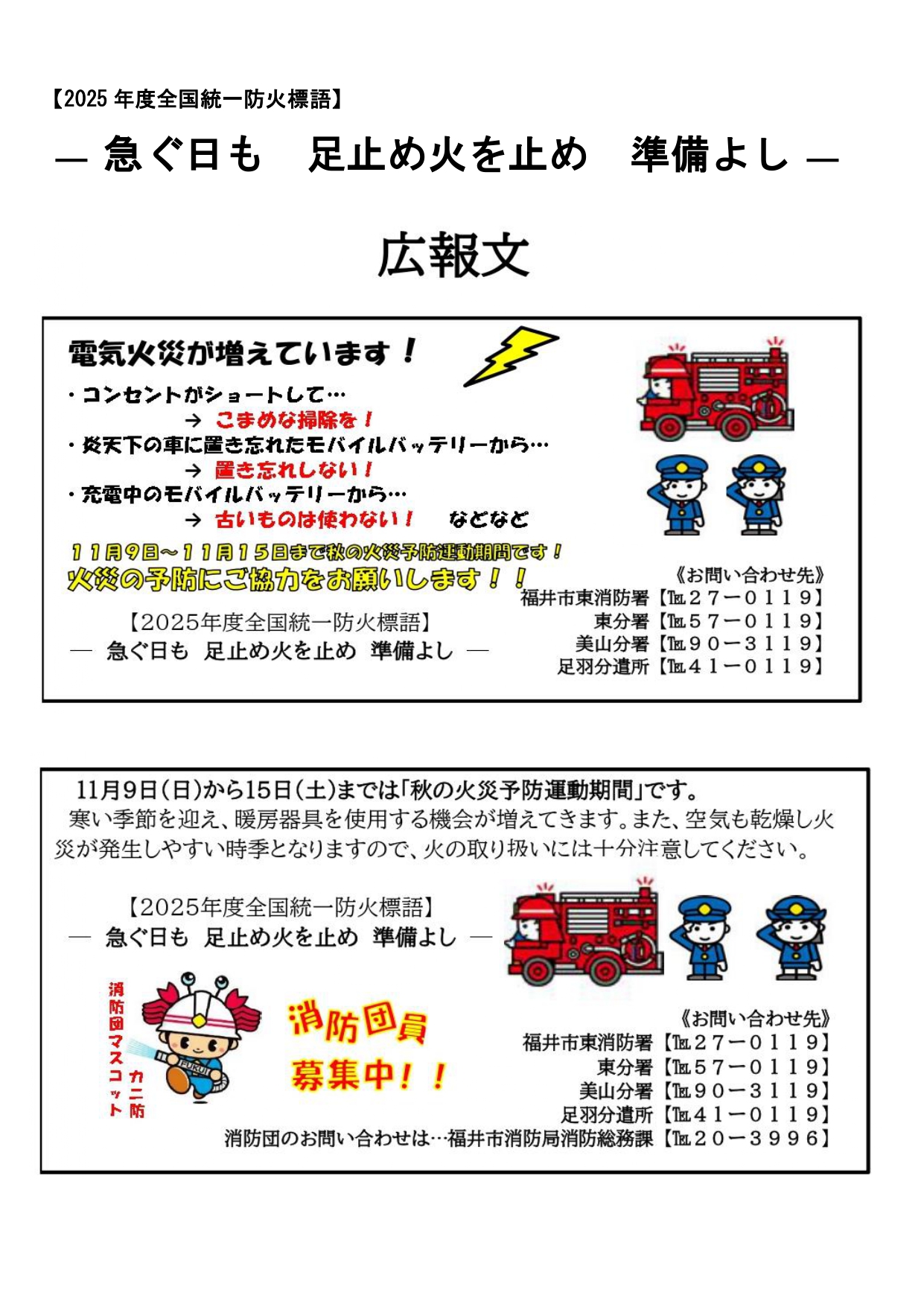 【2025 年度全国統一防火標語】

― 急ぐ日も　足止め火を止め　準備よし ―

広報文

電気火災が増えています！

・コンセントがショートして…
→ こまめな掃除を！
・炎天下の車に置き忘れたモバイルバッテリーから…
→ 置き忘れしない！
・充電中のモバイルバッテリーから…
→ 古いものは使わない！　などなど

11月9日～11月15日まで秋の火災予防運動期間です！
火災の予防にご協力をお願いします！！

【2025年度全国統一防火標語】
― 急ぐ日も 足止め火を止め 準備よし ―

《お問い合わせ先》
福井市東消防署【TEL27－0119】
東分署【TEL57－0119】
美山分署【TEL90－3119】
足羽分遣所【TEL41－0119】

11月9日(日)から15日(土)までは「秋の火災予防運動期間」です。
寒い季節を迎え、暖房器具を使用する機会が増えてきます。また、空気も乾燥し火災が発生しやすい時季となりますので、火の取り扱いには十分注意してください。

【2025年度全国統一防火標語】
― 急ぐ日も 足止め火を止め 準備よし ―

消防団マスコット カニ防

FUKUI

消防団員
募集中！！

《お問い合わせ先》
福井市東消防署【TEL27－0119】
東分署【TEL57－0119】
美山分署【TEL90－3119】
足羽分遣所【TEL41－0119】
消防団のお問い合わせは…福井市消防局消防総務課【TEL20－3996】